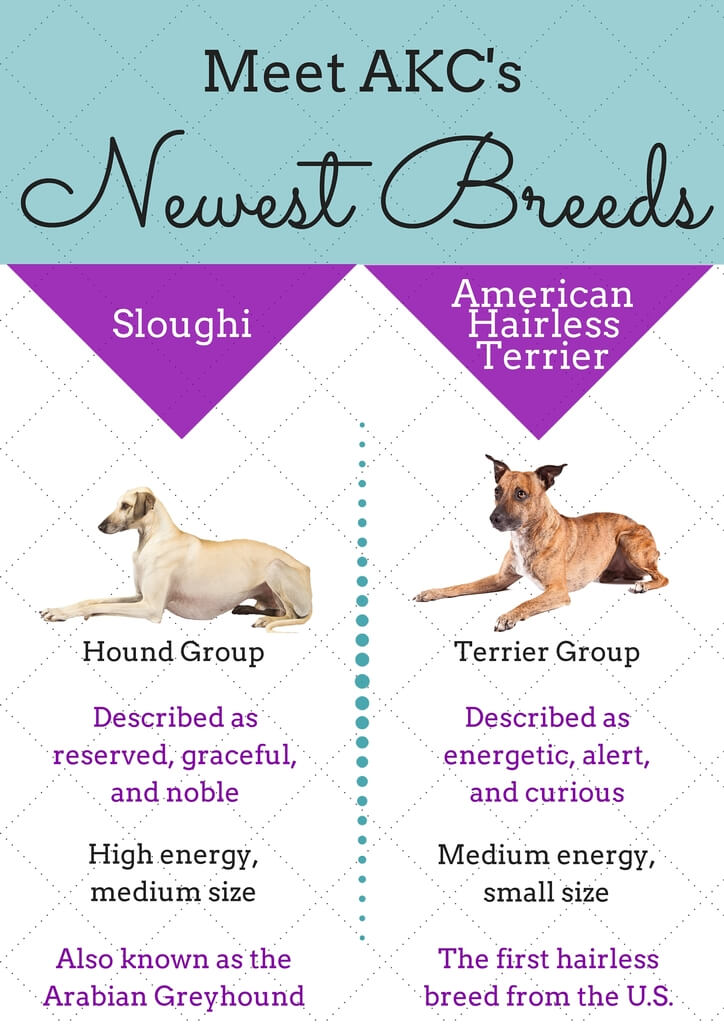 Meet AKC's
Newest Breeds

Sloughi

Hound Group

Described as reserved, graceful, and noble

High energy, medium size

Also known as the Arabian Greyhound

American Hairless Terrier

Terrier Group

Described as energetic, alert, and curious

Medium energy, small size

The first hairless breed from the U.S.