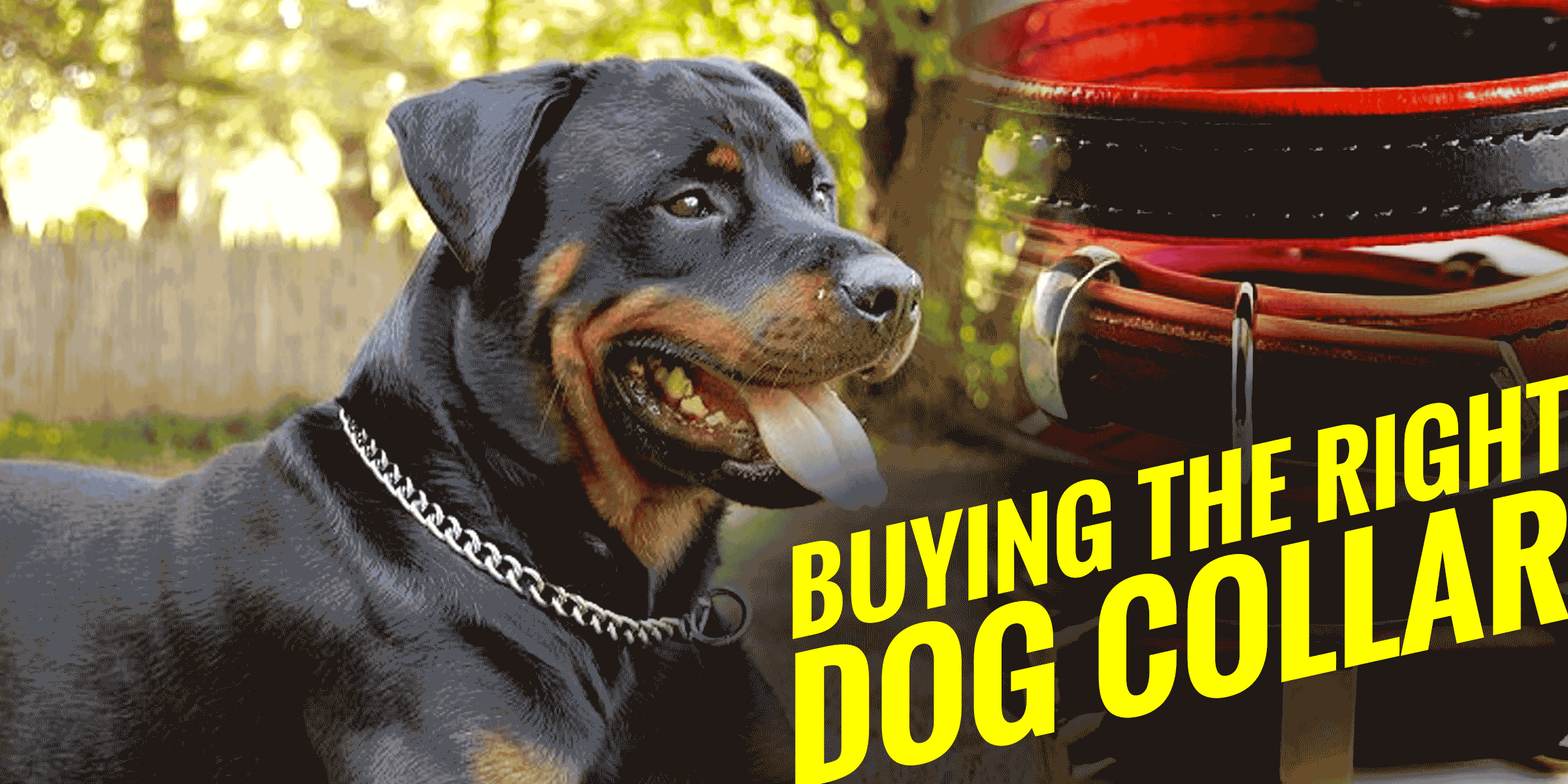 BUYING THE RIGHT DOG COLLAR